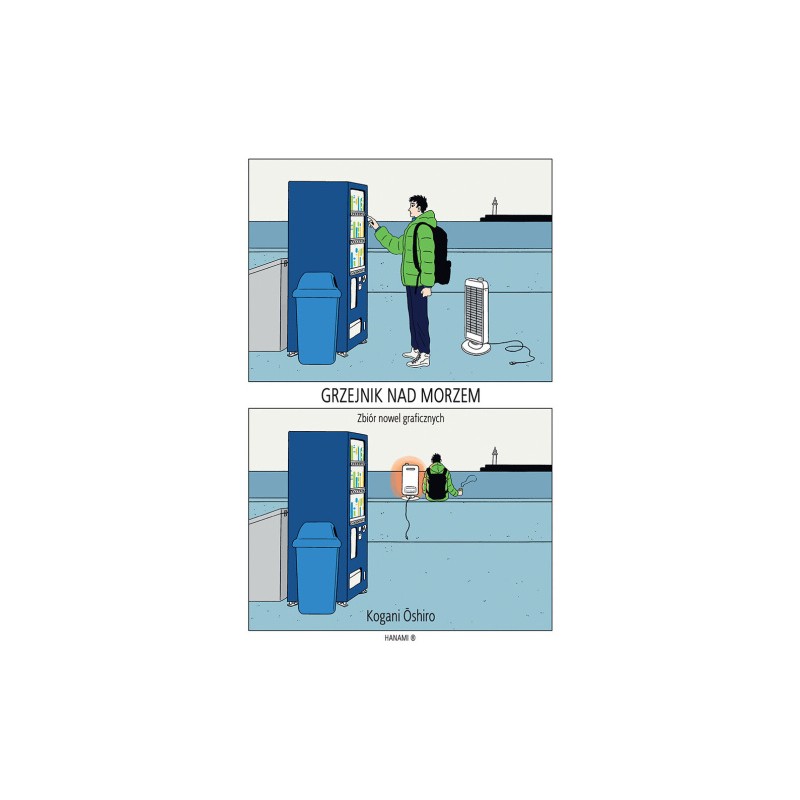 GRZEJNIK NAD MORZEM

Zbiór nowel graficznych

Kogani Ōshiro

HANAMI ®