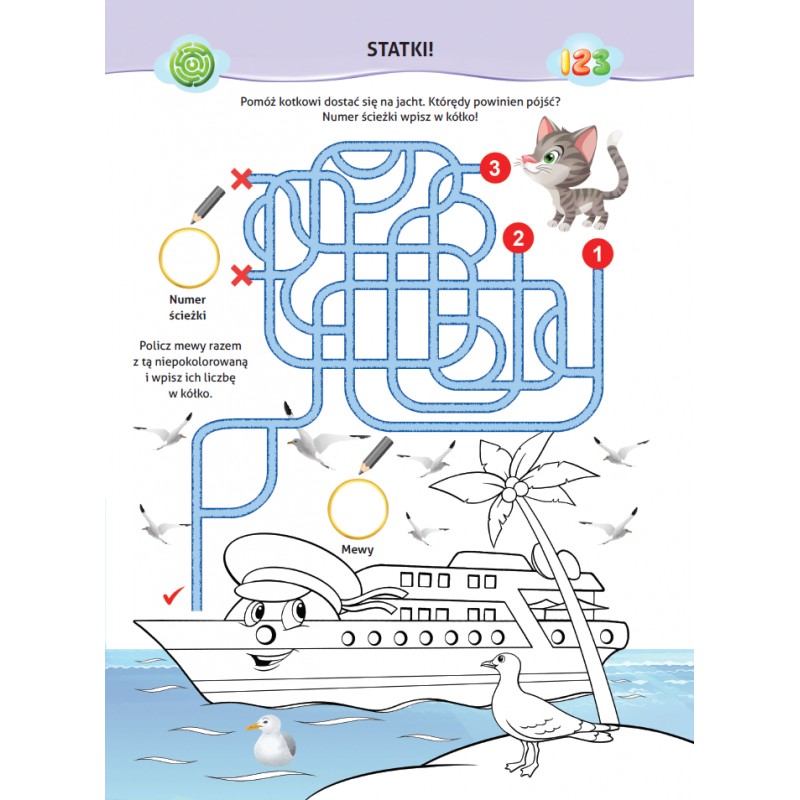 STATKI!

123

Pomóż kotkowi dostać się na jacht. Którędy powinien pójść? Numer ścieżki wpisz w kółko!

3

2

1

Numer ścieżki

Policz mewy razem z tą niepokolorowaną i wpisz ich liczbę w kółko.

Mewy