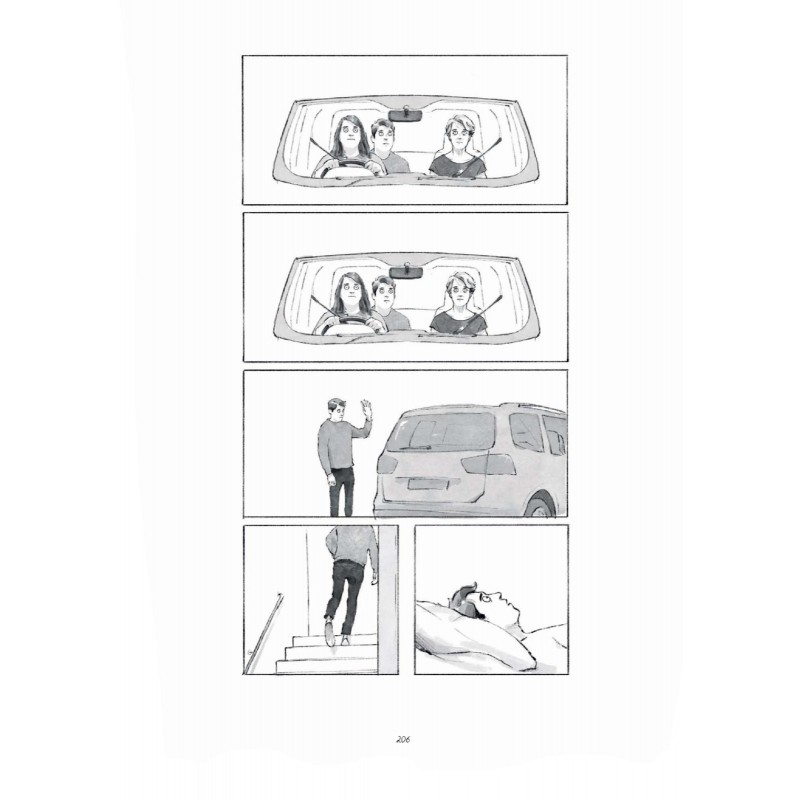 206